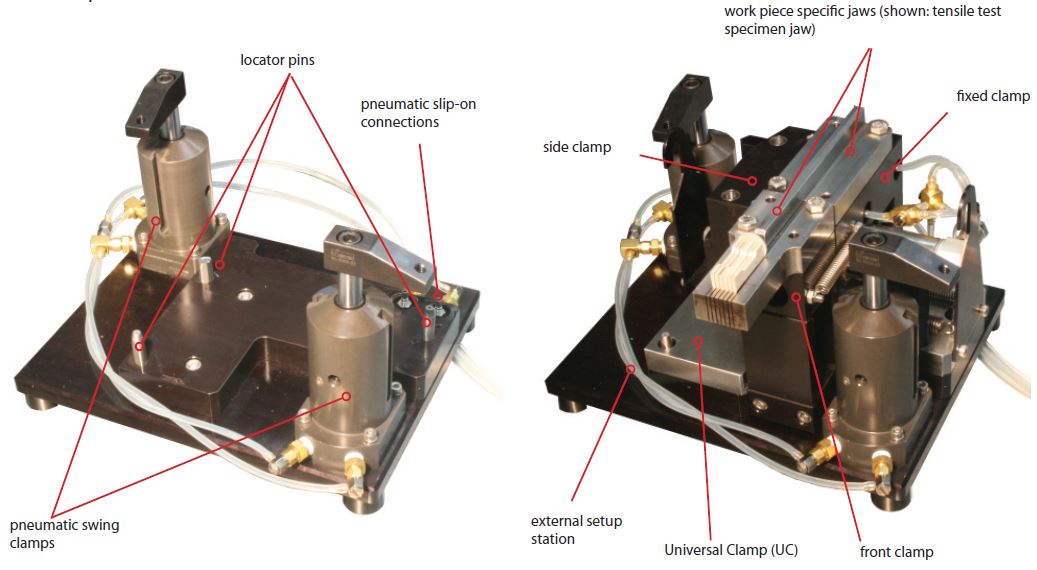 locator pins

pneumatic slip-on connections

pneumatic swing clamps

work piece specific jaws (shown: tensile test specimen jaw)

fixed clamp

side clamp

external setup station

Universal Clamp (UC)

front clamp